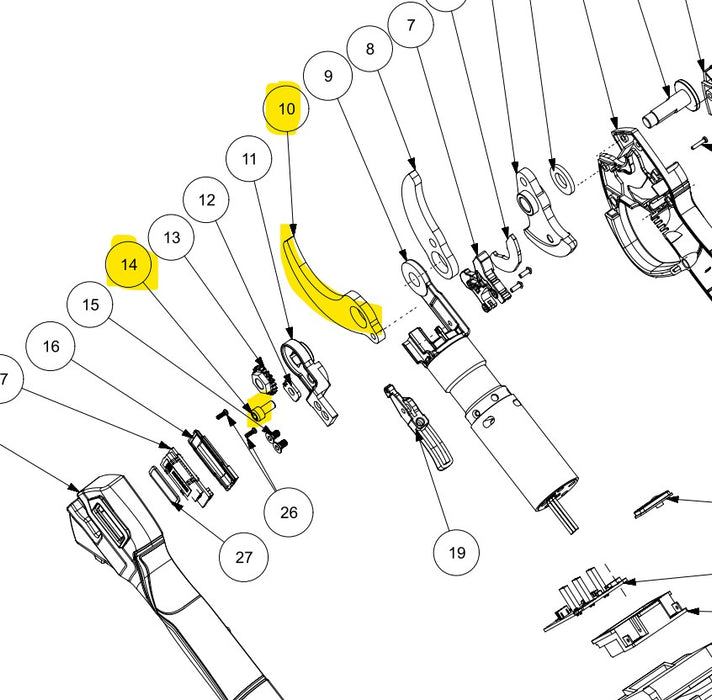 7
8
9
10
11
12
13
14
15
16
7
26
27
19