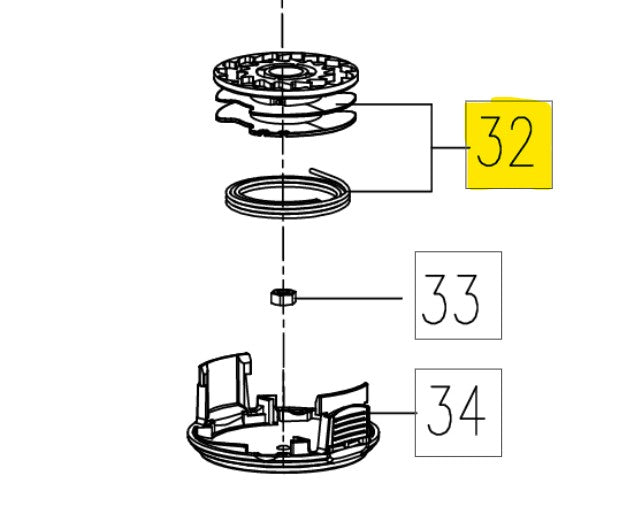 32

33

34