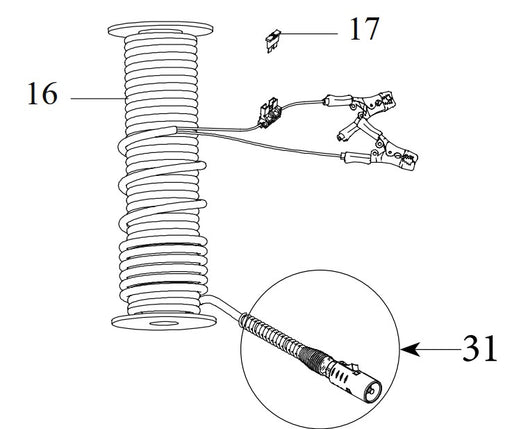 17

16

31