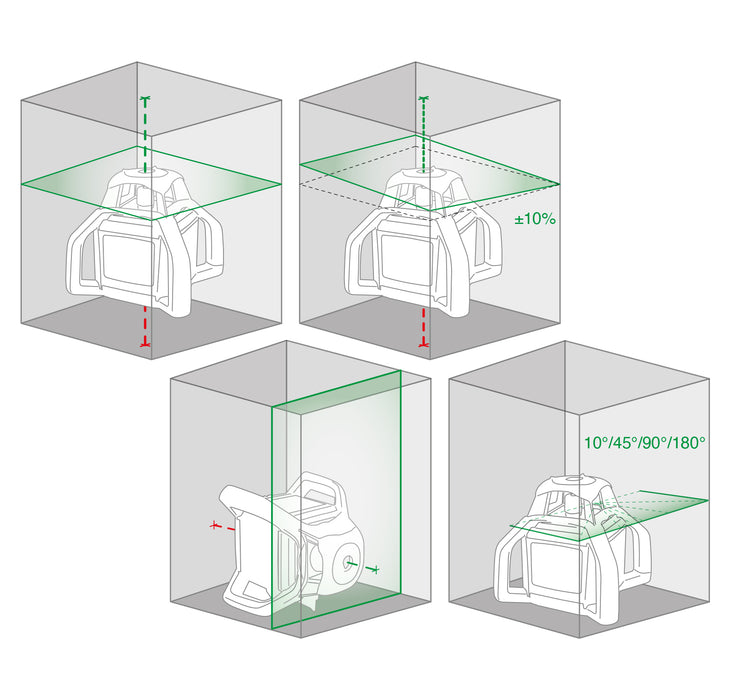 ±10%

10°/45°/90°/180°