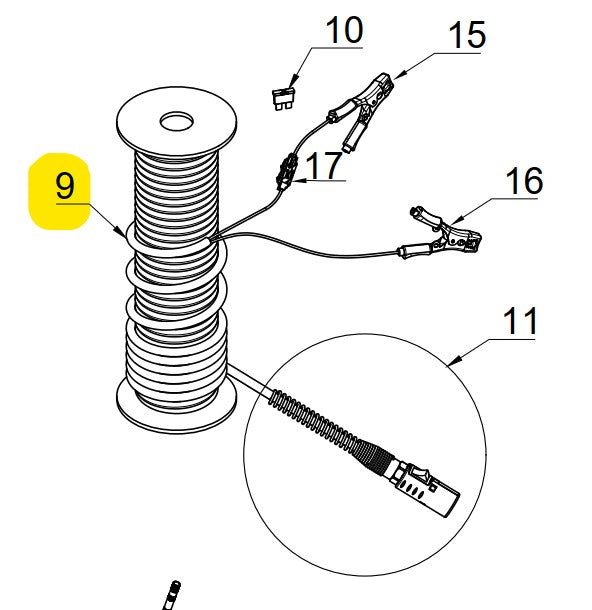 10
15
9
17
16
11