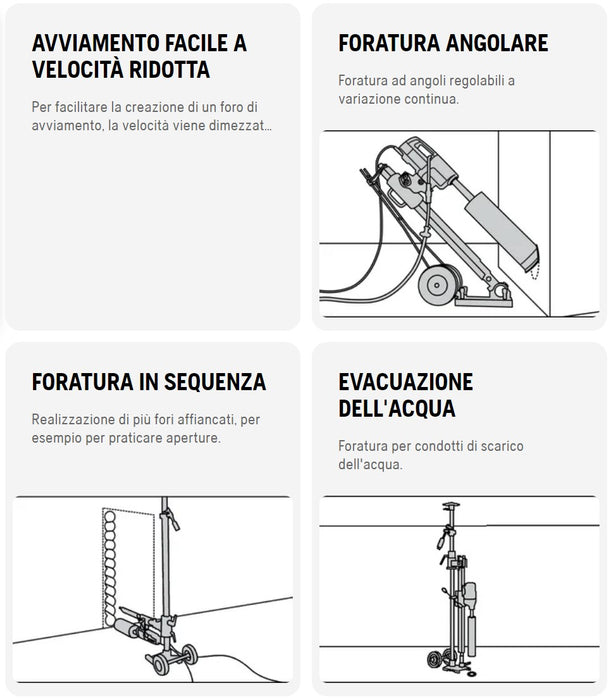 AVVIAMENTO FACILE A VELOCITÀ RIDOTTA

Per facilitare la creazione di un foro di avviamento, la velocità viene dimezzat...

FORATURA ANGOLARE

Foratura ad angoli regolabili a variazione continua.

FORATURA IN SEQUENZA

Realizzazione di più fori affiancati, per esempio per praticare aperture.

EVACUAZIONE DELL'ACQUA

Foratura per condotti di scarico dell'acqua.