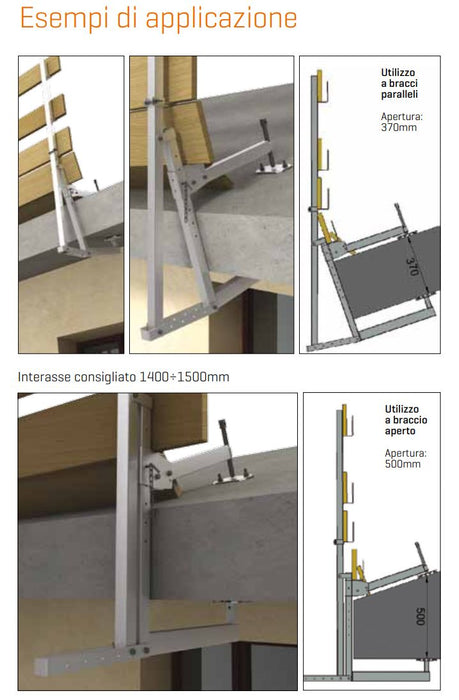 Esempi di applicazione

Utilizzo a bracci paralleli

Apertura: 370mm

370

Interasse consigliato 1400÷1500mm

Utilizzo a braccio aperto

Apertura: 500mm

500